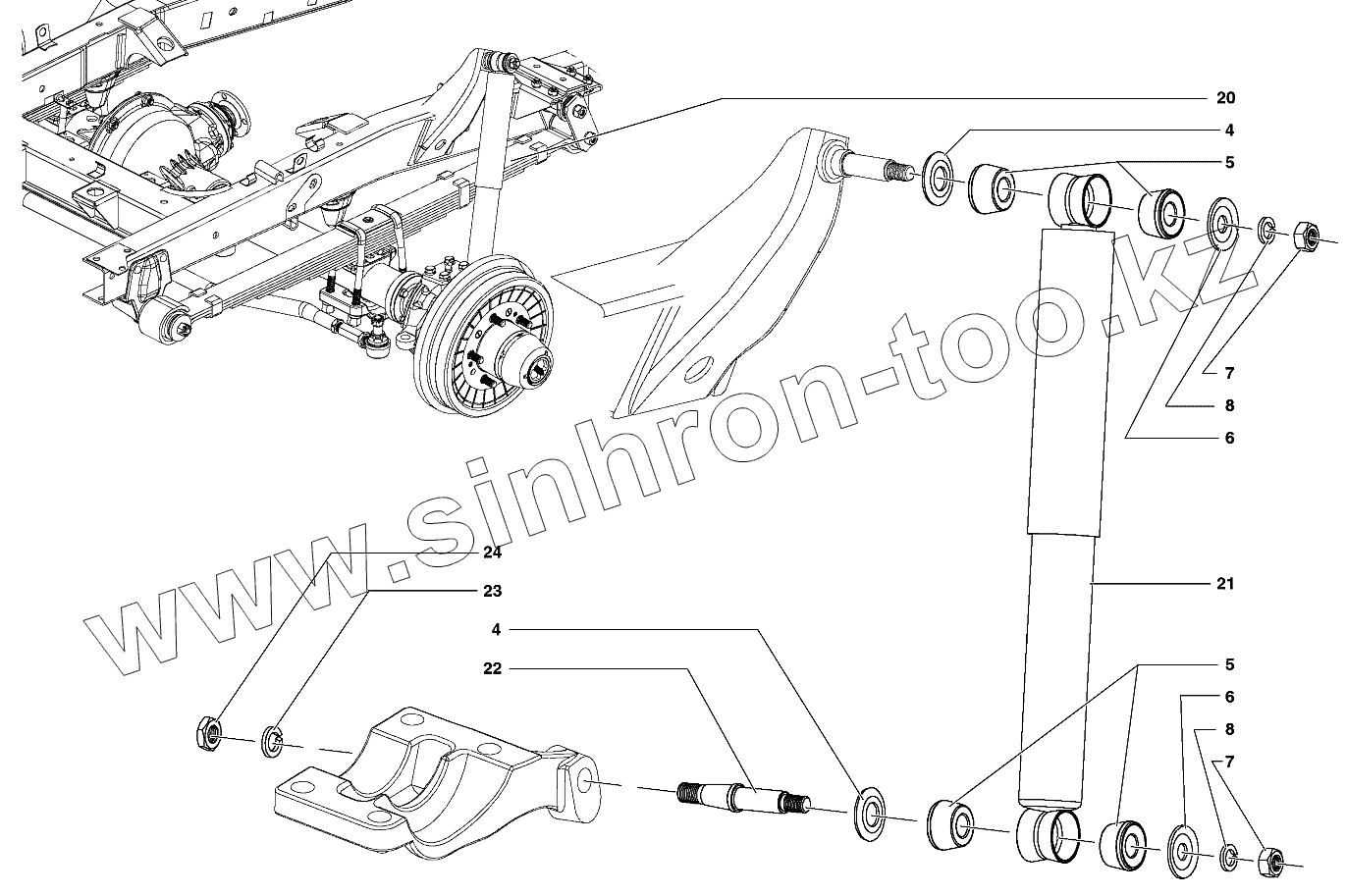 20
4
5
7
8
6
www.sinhron-too.kz
24
23
4
22
21
5
6
8
7